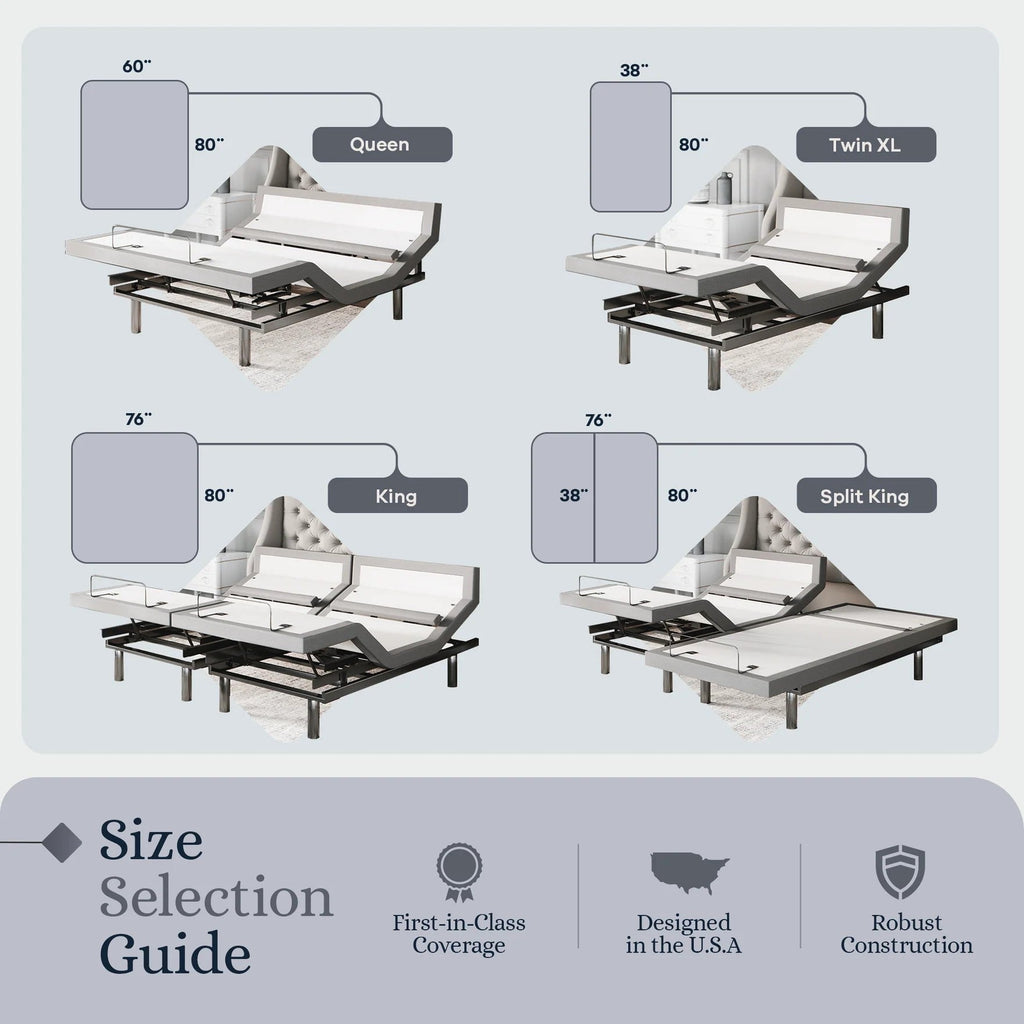 60"
80"
Queen

38"
80"
Twin XL

76"
80"
King

76"
38"
80"
Split King

Size Selection Guide

First-in-Class Coverage

Designed in the U.S.A

Robust Construction